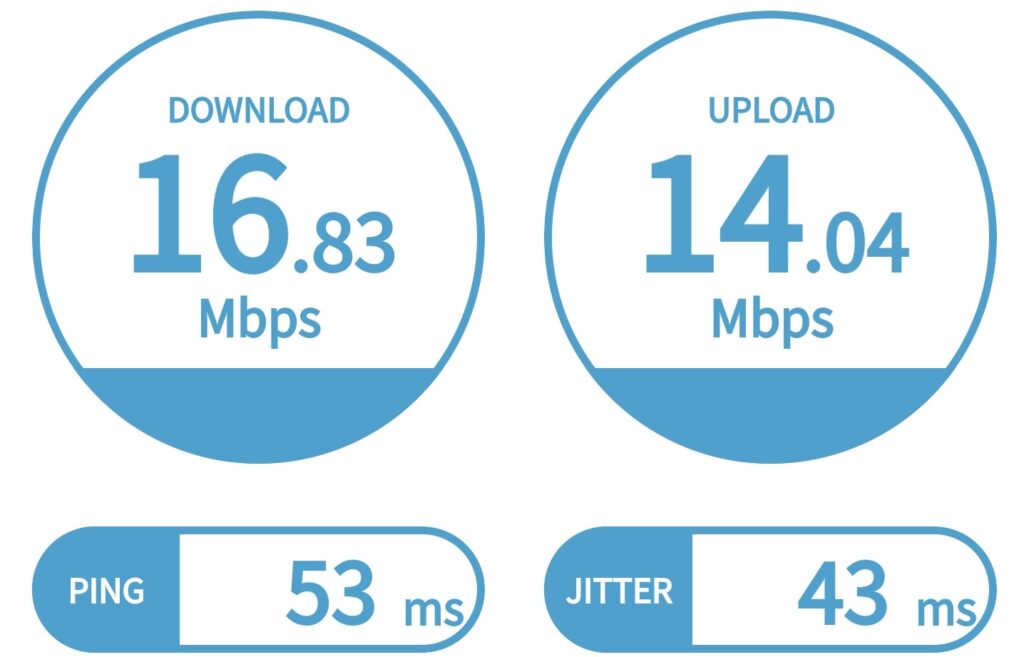 DOWNLOAD
16.83
Mbps

UPLOAD
14.04
Mbps

PING 53 ms

JITTER 43 ms