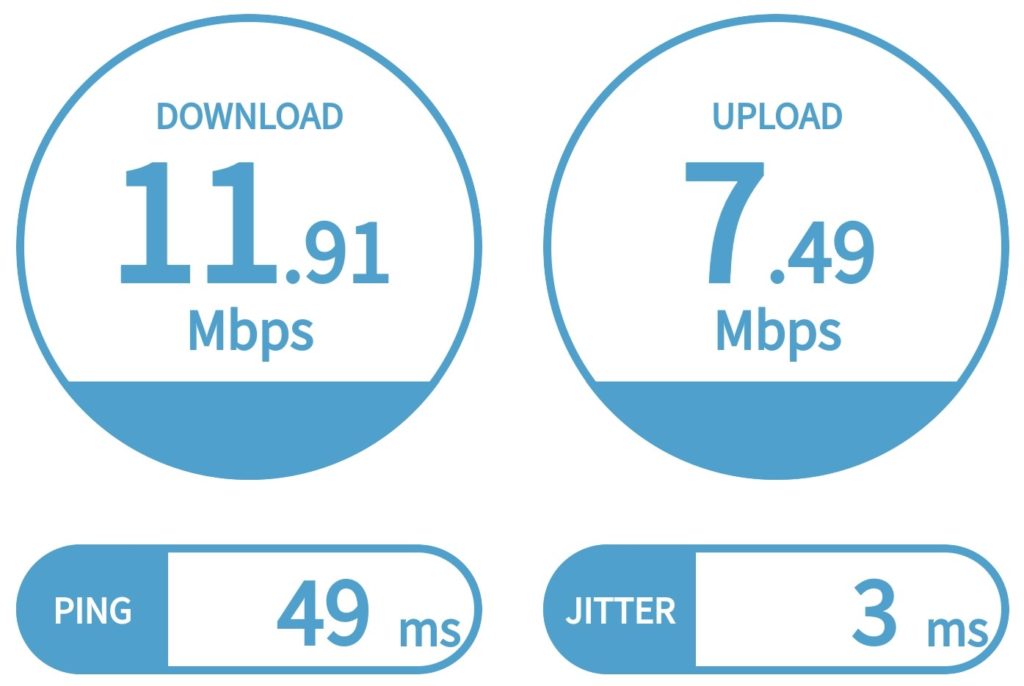 DOWNLOAD
11.91
Mbps

UPLOAD
7.49
Mbps

PING 49 ms

JITTER 3 ms