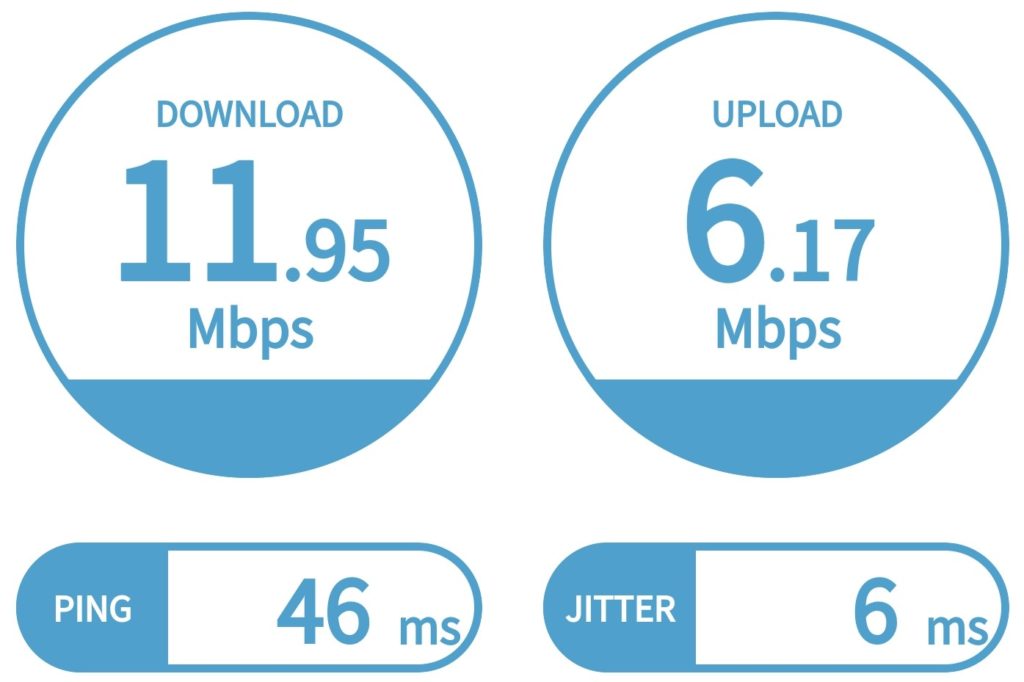 DOWNLOAD
11.95
Mbps

UPLOAD
6.17
Mbps

PING 46 ms

JITTER 6 ms