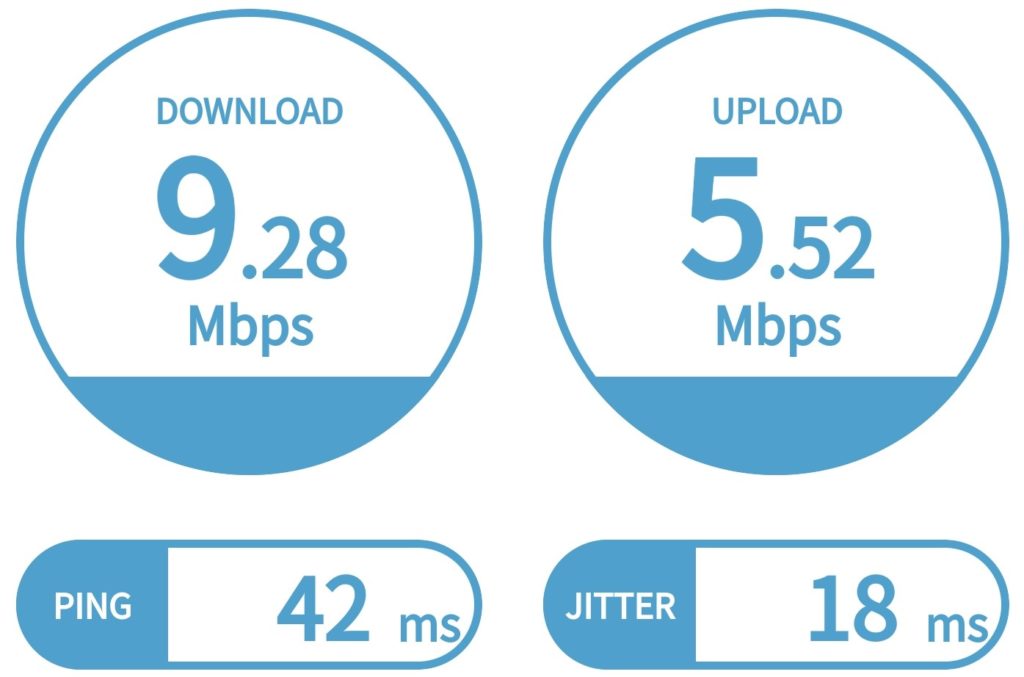 DOWNLOAD
9.28
Mbps

UPLOAD
5.52
Mbps

PING 42 ms

JITTER 18 ms